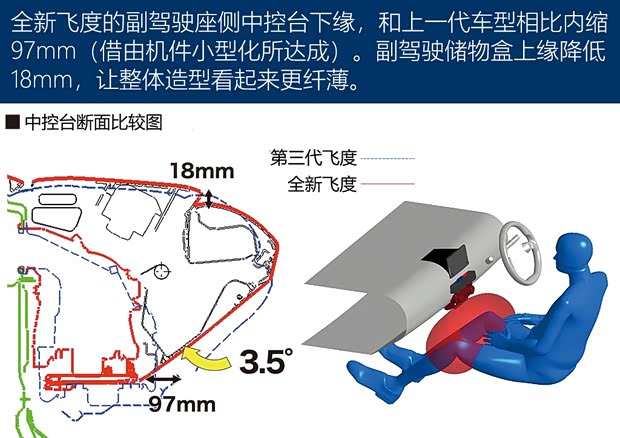 全新飞度的副驾驶座侧中控台下缘，和上一代车型相比内缩97mm（借由机件小型化所达成）。副驾驶储物盒上缘降低18mm，让整体造型看起来更纤薄。

■ 中控台断面比较图

第三代飞度

全新飞度

18mm

3.5°

97mm