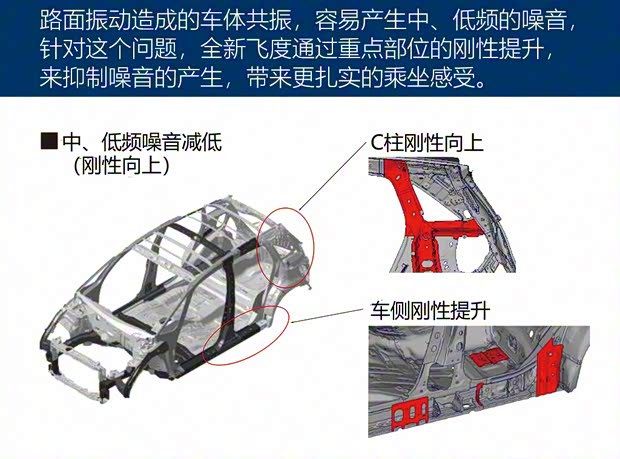 路面振动造成的车体共振，容易产生中、低频的噪音，针对这个问题，全新飞度通过重点部位的刚性提升，来抑制噪音的产生，带来更扎实的乘坐感受。

■中、低频噪音减低
（刚性向上）

C柱刚性向上

车侧刚性提升