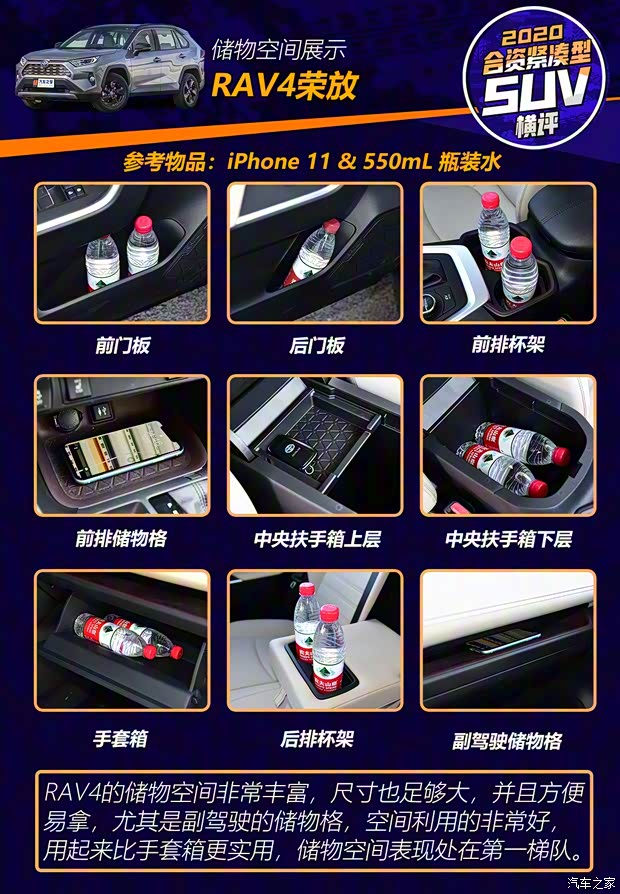 储物空间展示
RAV4荣放

2020
合资紧凑型
SUV
横评

参考物品：iPhone 11 & 550mL 瓶装水

前门板

后门板

前排杯架

前排储物格

中央扶手箱上层

中央扶手箱下层

手套箱

后排杯架

副驾驶储物格

RAV4的储物空间非常丰富，尺寸也足够大，并且方便易拿，尤其是副驾驶的储物格，空间利用的非常好，用起来比手套箱更实用，储物空间表现处在第一梯队。

汽车之家