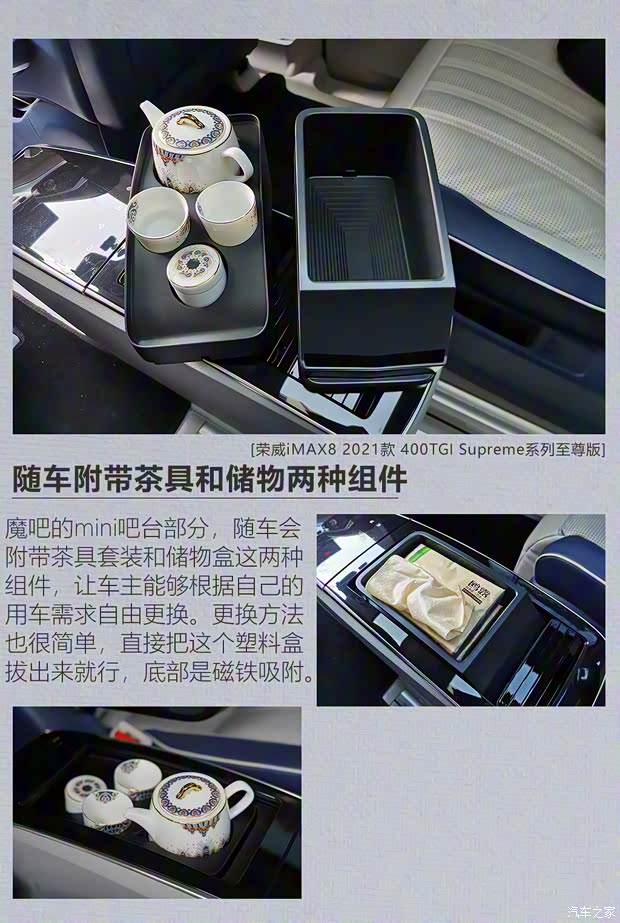 [荣威iMAX8 2021款 400TGI Supreme系列至尊版]

随车附带茶具和储物两种组件

魔吧的mini吧台部分，随车会附带茶具套装和储物盒这两种组件，让车主能够根据自己的用车需求自由更换。更换方法也很简单，直接把这个塑料盒拔出来就行，底部是磁铁吸附。

汽车之家