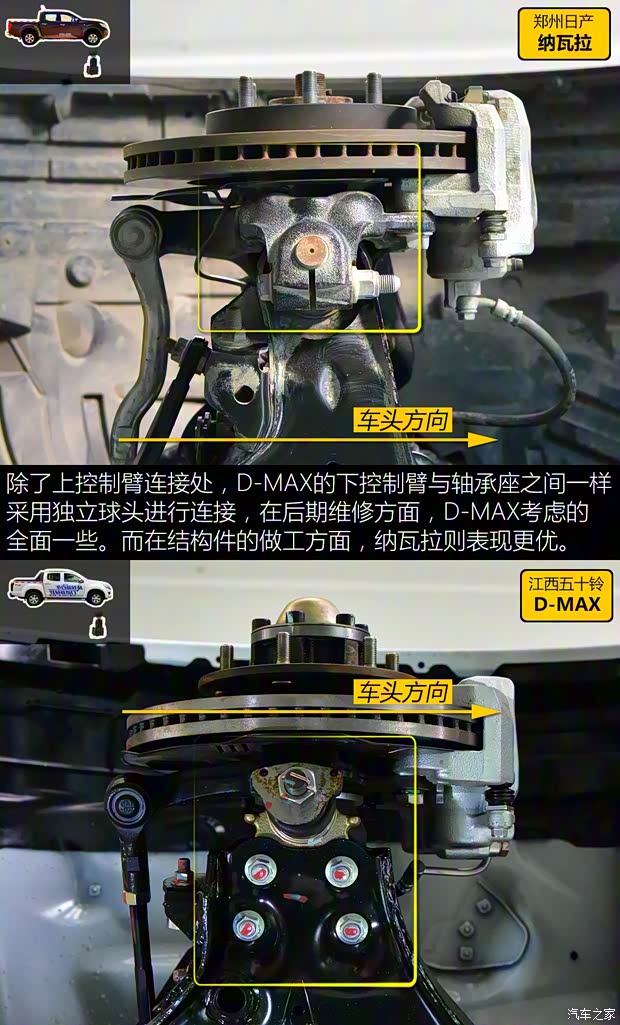 郑州日产
纳瓦拉

车头方向

除了上控制臂连接处，D-MAX的下控制臂与轴承座之间一样采用独立球头进行连接，在后期维修方面，D-MAX考虑的全面一些。而在结构件的做工方面，纳瓦拉则表现更优。

江西五十铃
D-MAX

车头方向

汽车之家