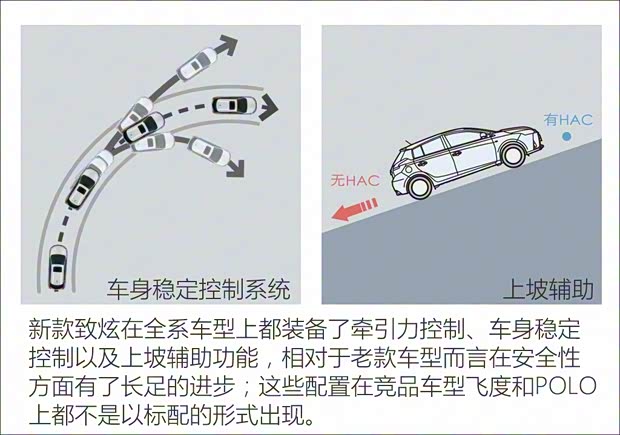 车身稳定控制系统

有HAC

无HAC

上坡辅助

新款致炫在全系车型上都装备了牵引力控制、车身稳定控制以及上坡辅助功能，相对于老款车型而言在安全性方面有了长足的进步；这些配置在竞品车型飞度和POLO上都不是以标配的形式出现。