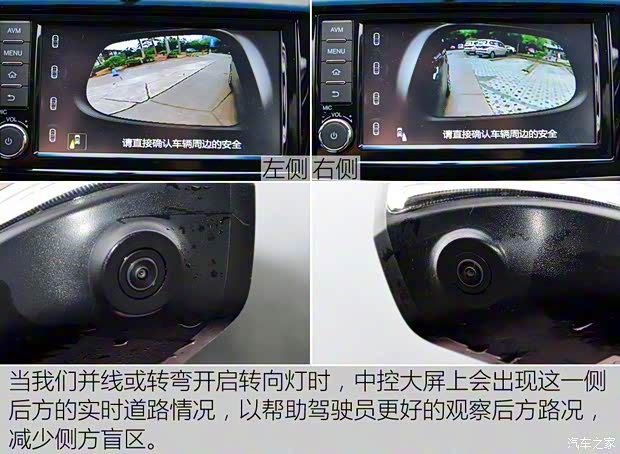 AVM
MENU
MIC
VOL
请直接确认车辆周边的安全

AVM
MENU
MIC
VOL
请直接确认车辆周边的安全

左侧 右侧

当我们并线或转弯开启转向灯时，中控大屏上会出现这一侧后方的实时道路情况，以帮助驾驶员更好的观察后方路况，减少侧方盲区。

汽车之家