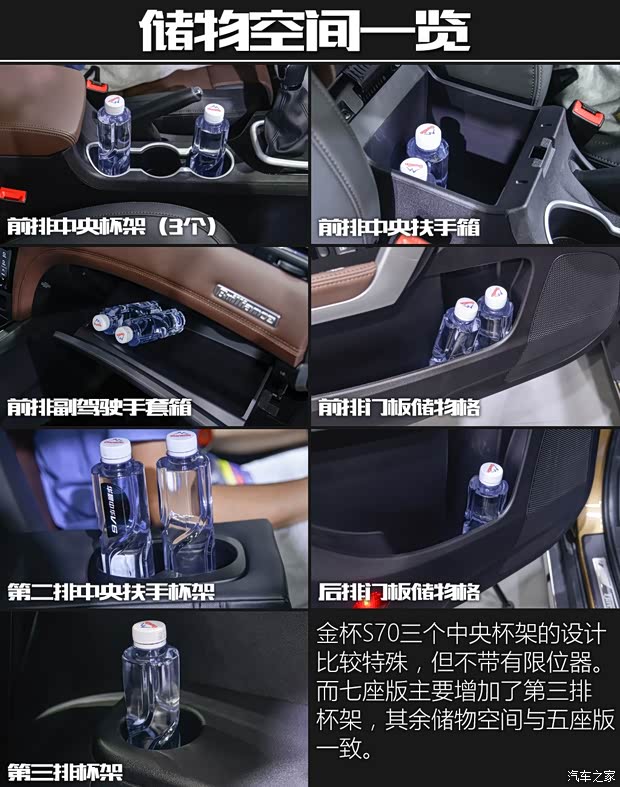 储物空间一览

前排中央杯架（3个）

前排中央扶手箱

前排副驾驶手套箱

前排门板储物格

第二排中央扶手杯架

后排门板储物格

第三排杯架

金杯S70三个中央杯架的设计比较特殊，但不带有限位器。而七座版主要增加了第三排杯架，其余储物空间与五座版一致。

汽车之家