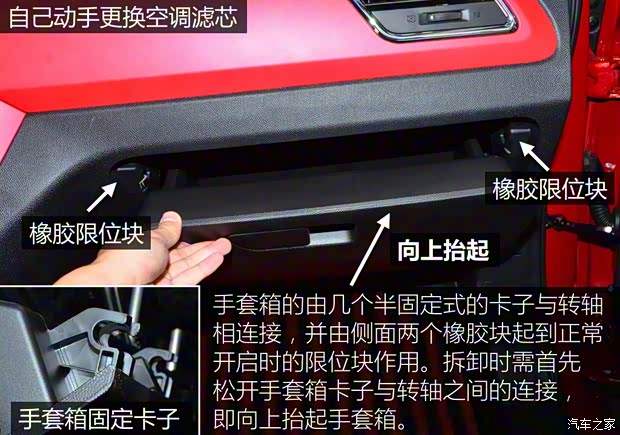 自己动手更换空调滤芯

橡胶限位块

橡胶限位块

向上抬起

手套箱的由几个半固定式的卡子与转轴相连接，并由侧面两个橡胶块起到正常开启时的限位块作用。拆卸时需首先松开手套箱卡子与转轴之间的连接，即向上抬起手套箱。

手套箱固定卡子

汽车之家