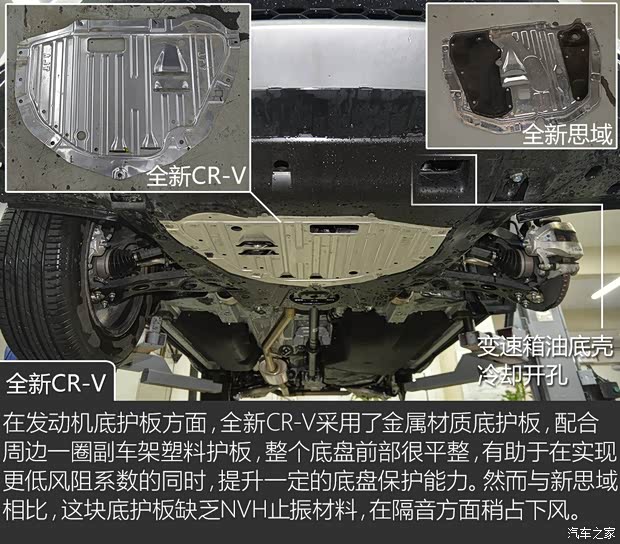 全新CR-V

全新思域

变速箱油底壳冷却开孔

全新CR-V

在发动机底护板方面，全新CR-V采用了金属材质底护板，配合周边一圈副车架塑料护板，整个底盘前部很平整，有助于在实现更低风阻系数的同时，提升一定的底盘保护能力。然而与新思域相比，这块底护板缺乏NVH止振材料，在隔音方面稍占下风。

汽车之家