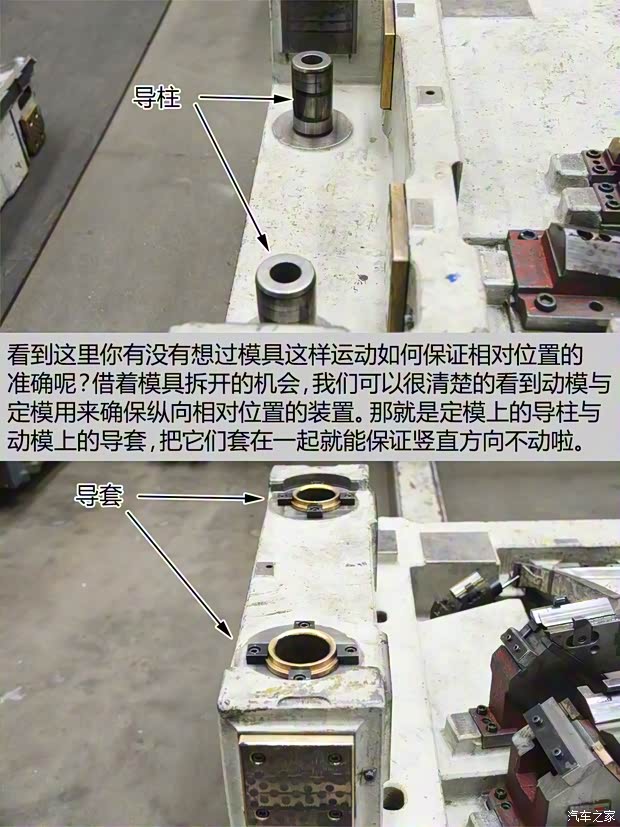 导柱

看到这里你有没有想过模具这样运动如何保证相对位置的准确呢？借着模具拆开的机会，我们可以很清楚的看到动模与定模用来确保纵向相对位置的装置。那就是定模上的导柱与动模上的导套，把它们套在一起就能保证竖直方向不动啦。

导套

汽车之家