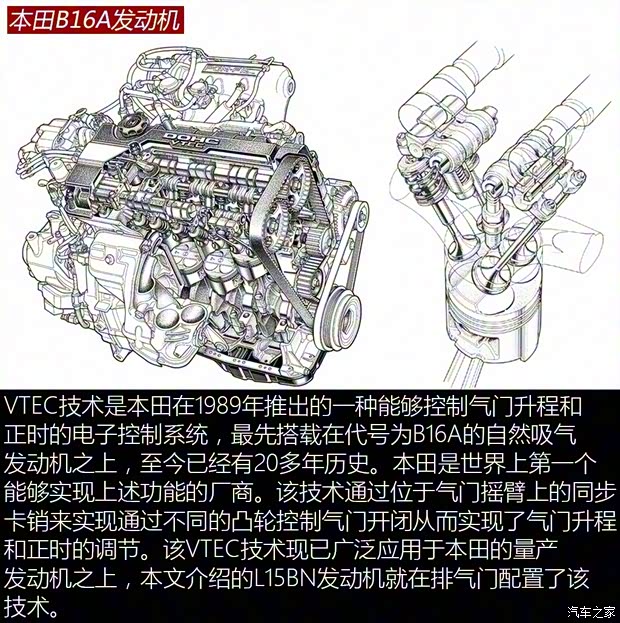 本田B16A发动机

DOHC VTEC

VTEC技术是本田在1989年推出的一种能够控制气门升程和正时的电子控制系统，最先搭载在代号为B16A的自然吸气发动机之上，至今已经有20多年历史。本田是世界上第一个能够实现上述功能的厂商。该技术通过位于气门摇臂上的同步卡销来实现通过不同的凸轮控制气门开闭从而实现了气门升程和正时的调节。该VTEC技术现已广泛应用于本田的量产发动机之上，本文介绍的L15BN发动机就在排气门配置了该技术。

汽车之家