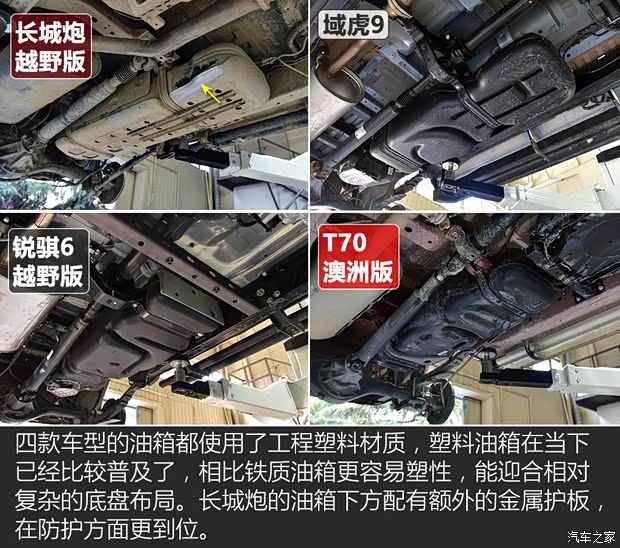 长城炮
越野版

域虎9

锐骐6
越野版

T70
澳洲版

四款车型的油箱都使用了工程塑料材质，塑料油箱在当下已经比较普及了，相比铁质油箱更容易塑性，能迎合相对复杂的底盘布局。长城炮的油箱下方配有额外的金属护板，在防护方面更到位。

汽车之家