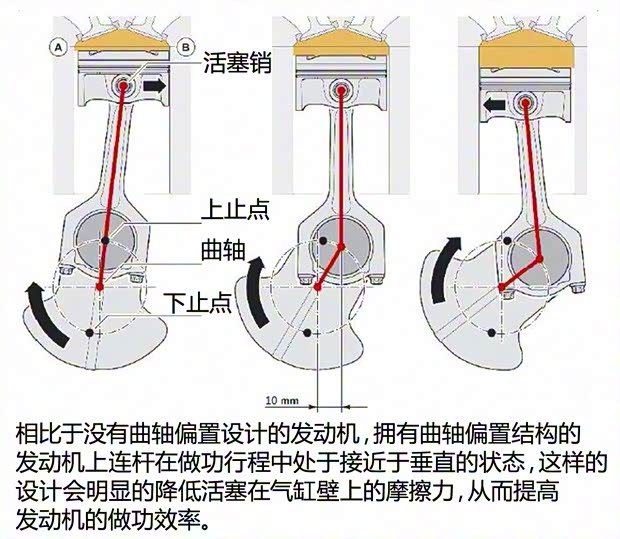 A

B

活塞销

上止点

曲轴

下止点

10 mm

相比于没有曲轴偏置设计的发动机，拥有曲轴偏置结构的发动机上连杆在做功行程中处于接近于垂直的状态，这样的设计会明显的降低活塞在气缸壁上的摩擦力，从而提高发动机的做功效率。