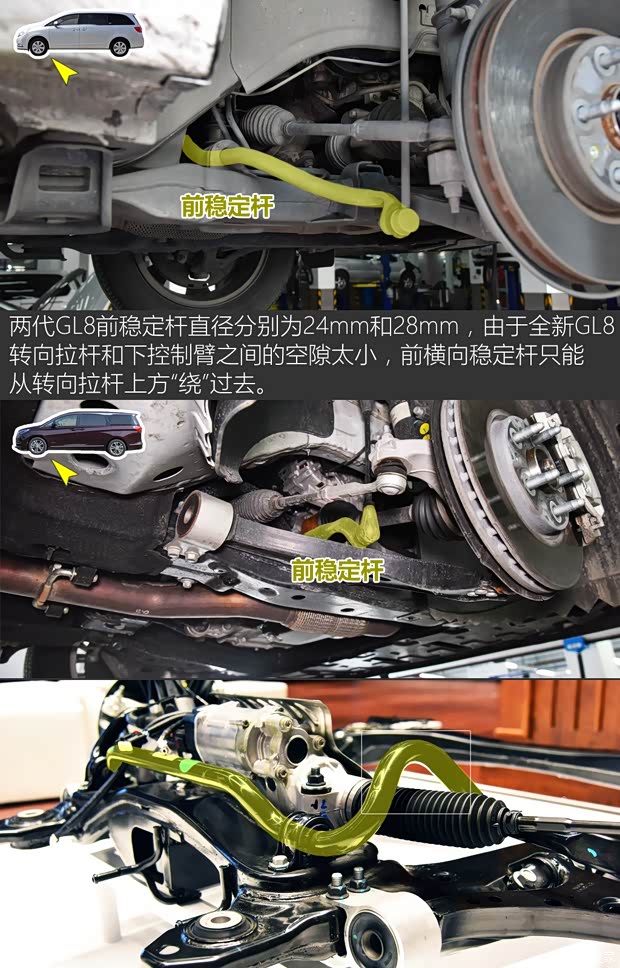 前稳定杆

两代GL8前稳定杆直径分别为24mm和28mm，由于全新GL8转向拉杆和下控制臂之间的空隙太小，前横向稳定杆只能从转向拉杆上方“绕”过去。

前稳定杆