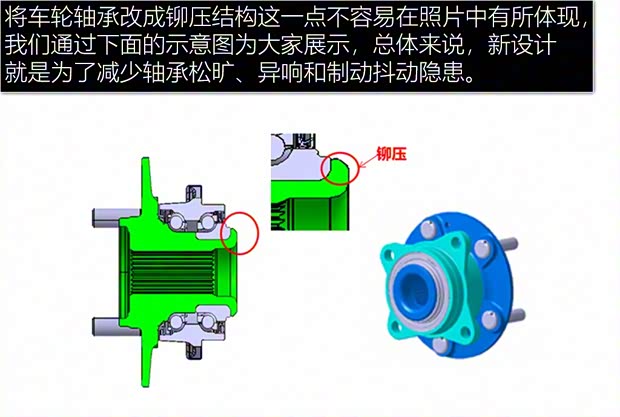 将车轮轴承改成铆压结构这一点不容易在照片中有所体现，我们通过下面的示意图为大家展示，总体来说，新设计就是为了减少轴承松旷、异响和制动抖动隐患。

铆压