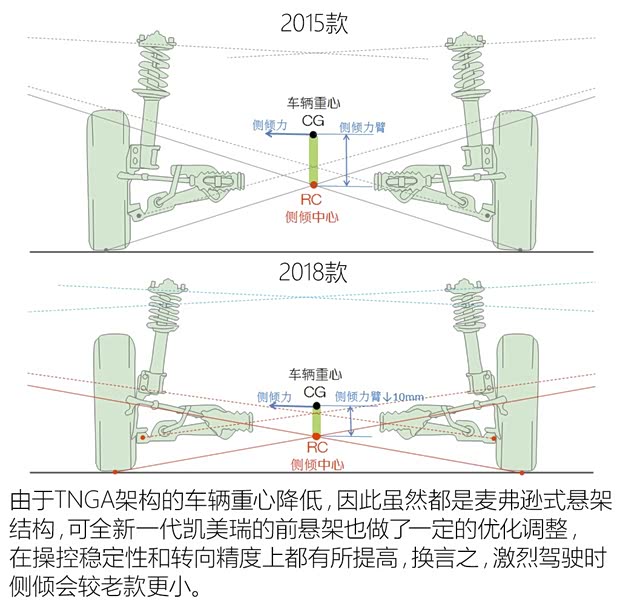 2015款

车辆重心
CG
侧倾力
侧倾力臂
RC
侧倾中心

2018款

车辆重心
CG
侧倾力
侧倾力臂↓10mm
RC
侧倾中心

由于TNGA架构的车辆重心降低，因此虽然都是麦弗逊式悬架结构，可全新一代凯美瑞的前悬架也做了一定的优化调整，在操控稳定性和转向精度上都有所提高，换言之，激烈驾驶时侧倾会较老款更小。