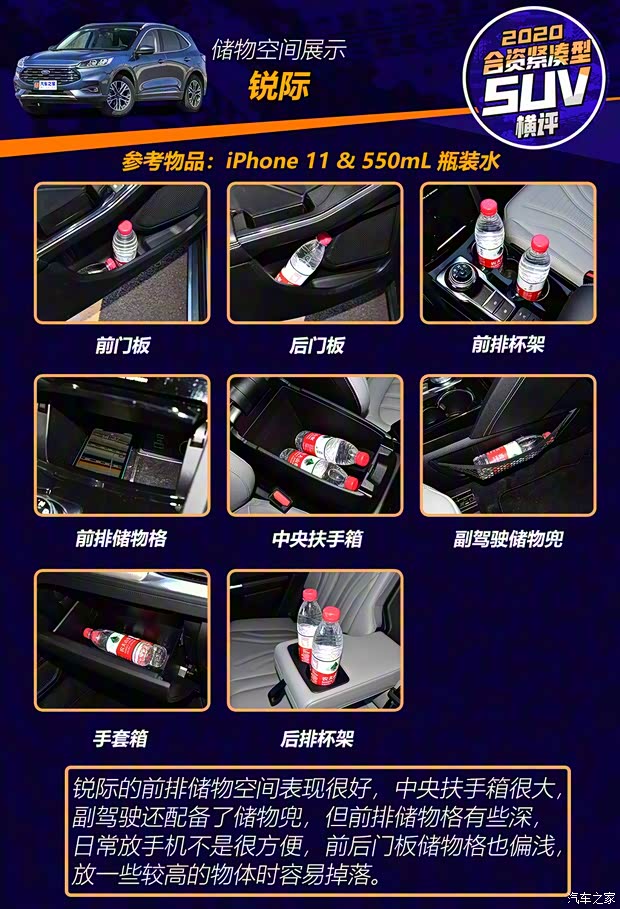 储物空间展示
锐际

2020
合资紧凑型
SUV
横评

参考物品：iPhone 11 & 550mL 瓶装水

前门板

后门板

前排杯架

前排储物格

中央扶手箱

副驾驶储物兜

手套箱

后排杯架

锐际的前排储物空间表现很好，中央扶手箱很大，副驾驶还配备了储物兜，但前排储物格有些深，日常放手机不是很方便，前后门板储物格也偏浅，放一些较高的物体时容易掉落。

汽车之家