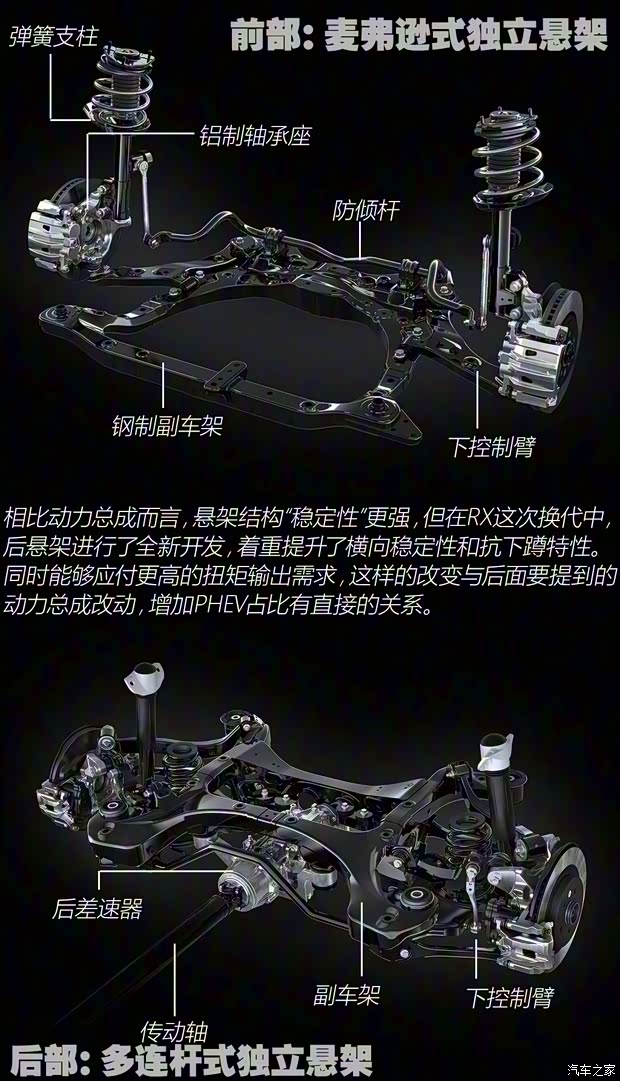 前部：麦弗逊式独立悬架

弹簧支柱

铝制轴承座

防倾杆

钢制副车架

下控制臂

相比动力总成而言，悬架结构"稳定性"更强，但在RX这次换代中，后悬架进行了全新开发，着重提升了横向稳定性和抗下蹲特性。同时能够应付更高的扭矩输出需求，这样的改变与后面要提到的动力总成改动，增加PHEV占比有直接的关系。

后差速器

副车架

下控制臂

传动轴

后部：多连杆式独立悬架

汽车之家