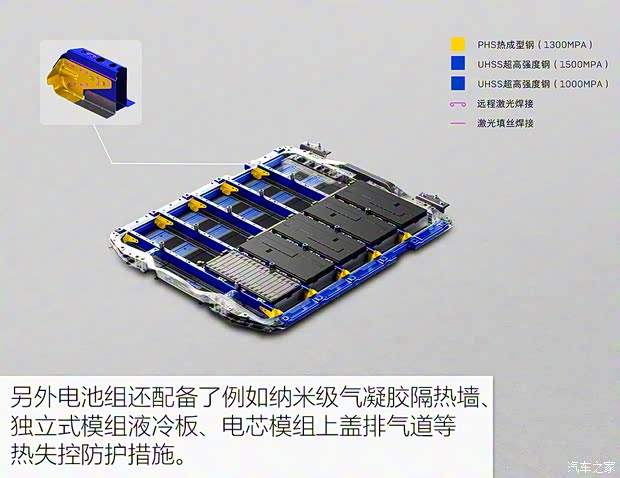 PHS热成型钢（1300MPA）
UHSS超高强度钢（1500MPA）
UHSS超高强度钢（1000MPA）
远程激光焊接
激光填丝焊接

另外电池组还配备了例如纳米级气凝胶隔热墙、独立式模组液冷板、电芯模组上盖排气道等热失控防护措施。

汽车之家