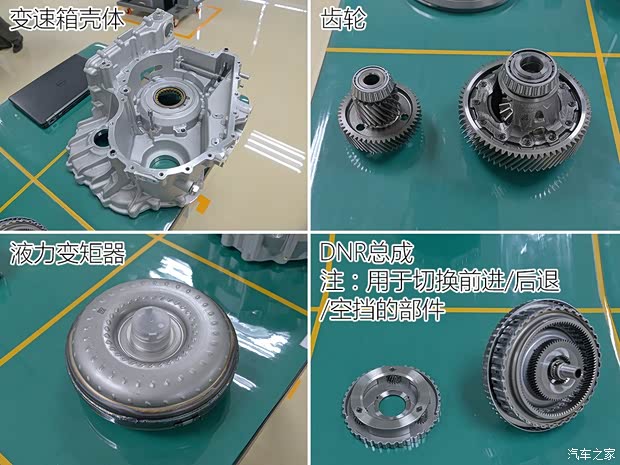 变速箱壳体

齿轮

液力变矩器

DNR总成
注：用于切换前进/后退/空挡的部件

汽车之家