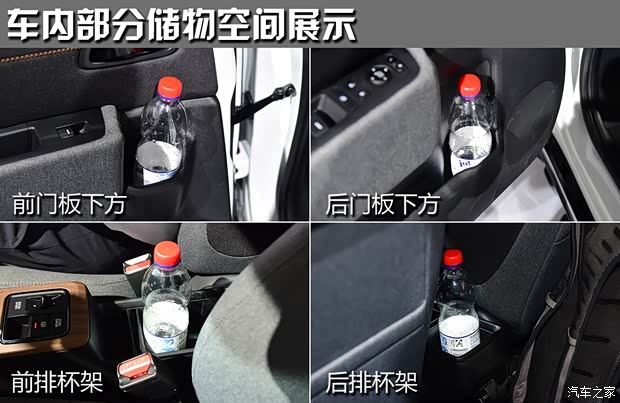 车内部分储物空间展示

前门板下方

后门板下方

前排杯架

后排杯架

汽车之家