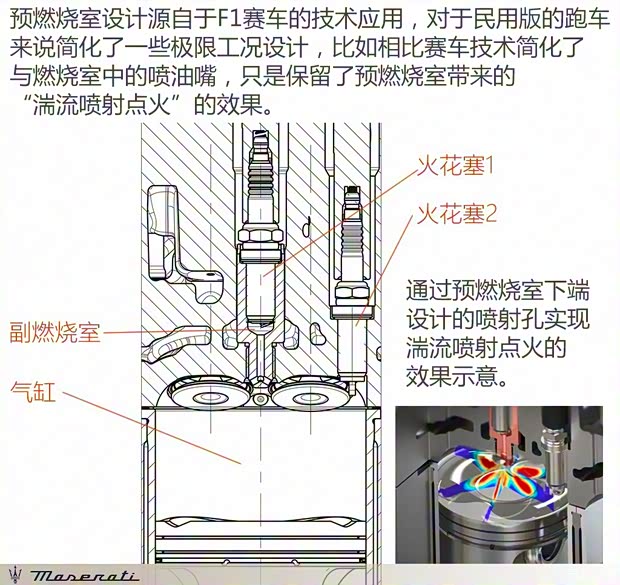 预燃烧室设计源自于F1赛车的技术应用，对于民用版的跑车来说简化了一些极限工况设计，比如相比赛车技术简化了与燃烧室中的喷油嘴，只是保留了预燃烧室带来的“湍流喷射点火”的效果。

火花塞1

火花塞2

副燃烧室

气缸

通过预燃烧室下端设计的喷射孔实现湍流喷射点火的效果示意。

Maserati