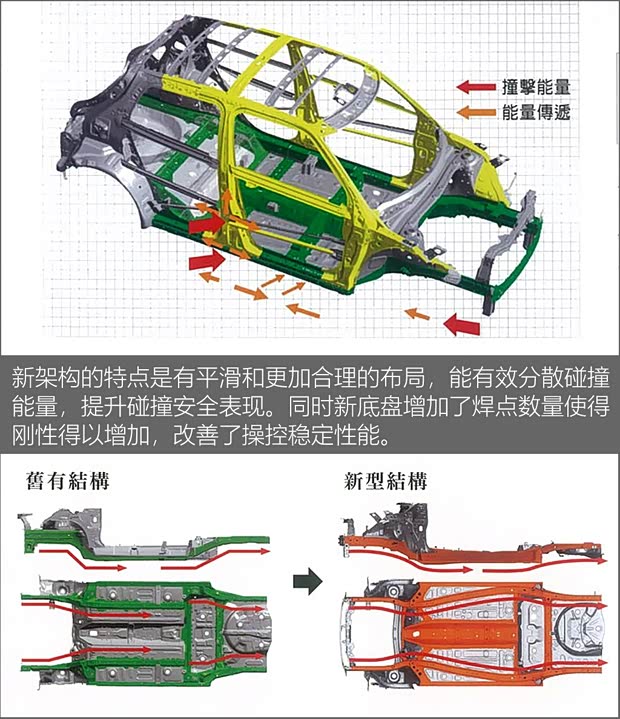 撞擊能量
能量傳遞

新架构的特点是有平滑和更加合理的布局，能有效分散碰撞能量，提升碰撞安全表现。同时新底盘增加了焊点数量使得刚性得以增加，改善了操控稳定性能。

舊有結構

新型結構