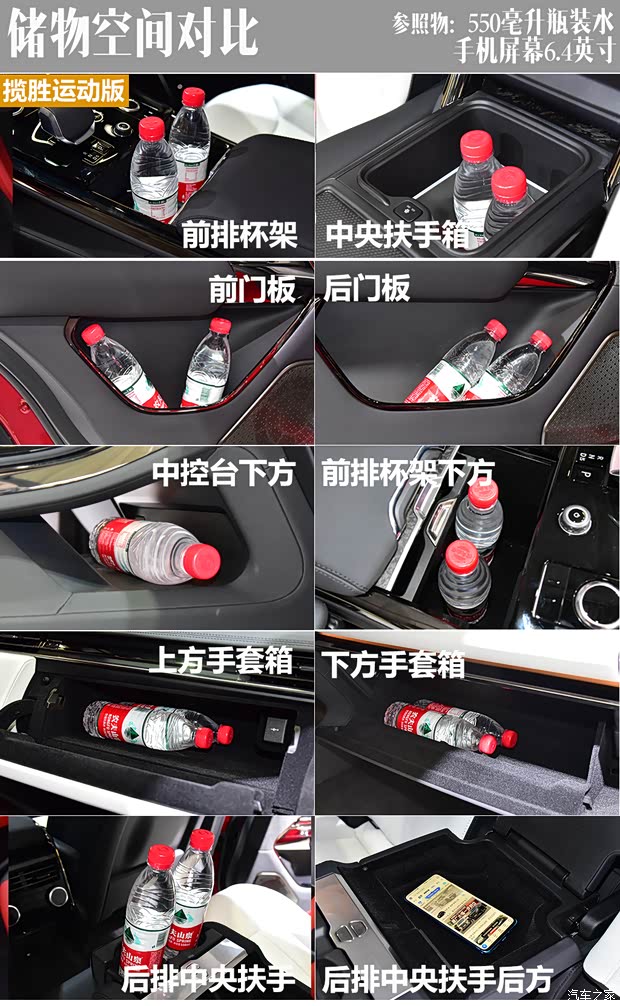 储物空间对比

参照物：550毫升瓶装水
手机屏幕6.4英寸

揽胜运动版

前排杯架

中央扶手箱

前门板

后门板

中控台下方

前排杯架下方

上方手套箱

下方手套箱

后排中央扶手

后排中央扶手后方

汽车之家