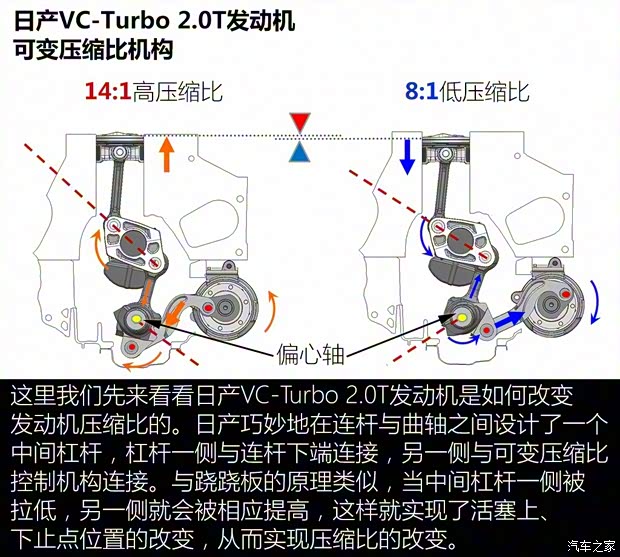 日产VC-Turbo 2.0T发动机
可变压缩比机构

14:1高压缩比

8:1低压缩比

偏心轴

这里我们先来看看日产VC-Turbo 2.0T发动机是如何改变发动机压缩比的。日产巧妙地在连杆与曲轴之间设计了一个中间杠杆，杠杆一侧与连杆下端连接，另一侧与可变压缩比控制机构连接。与跷跷板的原理类似，当中间杠杆一侧被拉低，另一侧就会被相应提高，这样就实现了活塞上、下止点位置的改变，从而实现压缩比的改变。

汽车之家