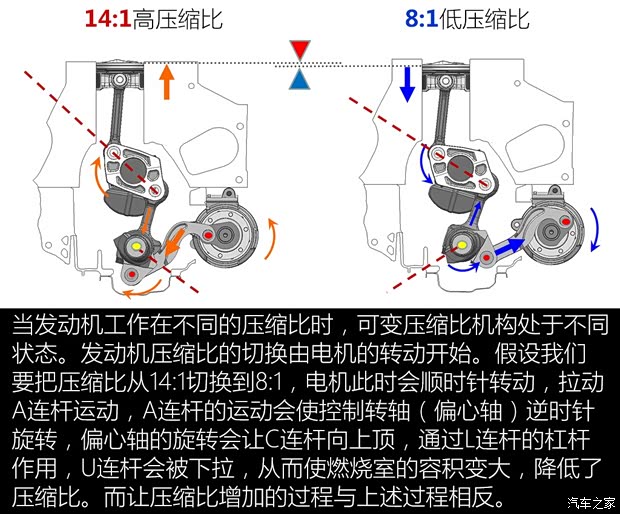 14:1高压缩比

8:1低压缩比

当发动机工作在不同的压缩比时，可变压缩比机构处于不同状态。发动机压缩比的切换由电机的转动开始。假设我们要把压缩比从14:1切换到8:1，电机此时会顺时针转动，拉动A连杆运动，A连杆的运动会使控制转轴（偏心轴）逆时针旋转，偏心轴的旋转会让C连杆向上顶，通过L连杆的杠杆作用，U连杆会被下拉，从而使燃烧室的容积变大，降低了压缩比。而让压缩比增加的过程与上述过程相反。

汽车之家