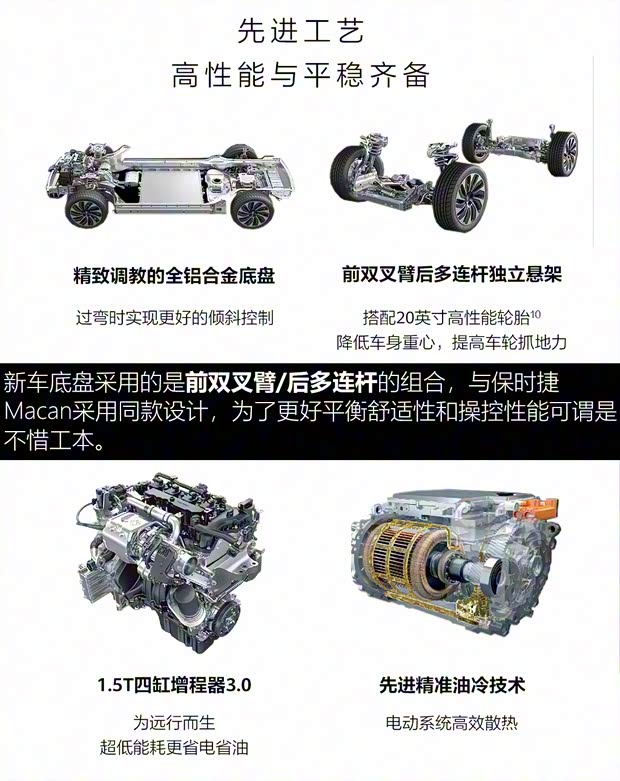 先进工艺
高性能与平稳齐备

精致调教的全铝合金底盘

过弯时实现更好的倾斜控制

前双叉臂后多连杆独立悬架

搭配20英寸高性能轮胎$^{10}$
降低车身重心，提高车轮抓地力

新车底盘采用的是前双叉臂/后多连杆的组合，与保时捷Macan采用同款设计，为了更好平衡舒适性和操控性能可谓是不惜工本。

1.5T四缸增程器3.0

为远行而生
超低能耗更省电省油

先进精准油冷技术

电动系统高效散热