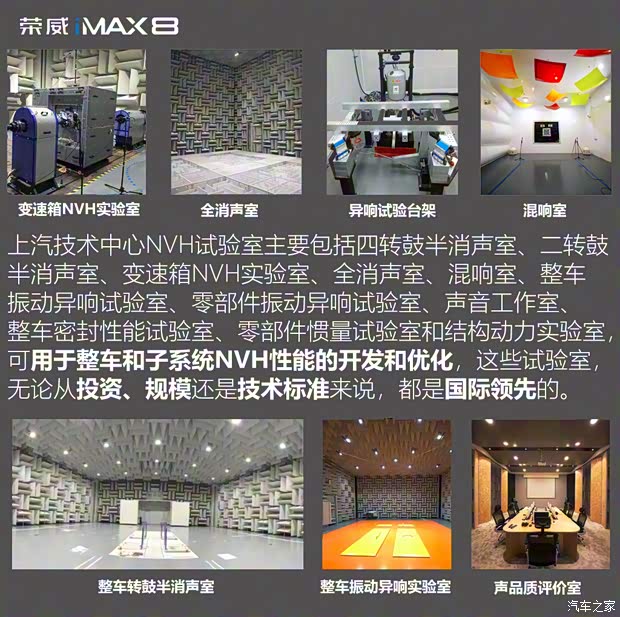 荣威 iMAX8

变速箱NVH实验室

全消声室

异响试验台架

混响室

上汽技术中心NVH试验室主要包括四转鼓半消声室、二转鼓半消声室、变速箱NVH实验室、全消声室、混响室、整车振动异响试验室、零部件振动异响试验室、声音工作室、整车密封性能试验室、零部件惯量试验室和结构动力实验室，可用于整车和子系统NVH性能的开发和优化，这些试验室，无论从投资、规模还是技术标准来说，都是国际领先的。

整车转鼓半消声室

整车振动异响实验室

声品质评价室

汽车之家