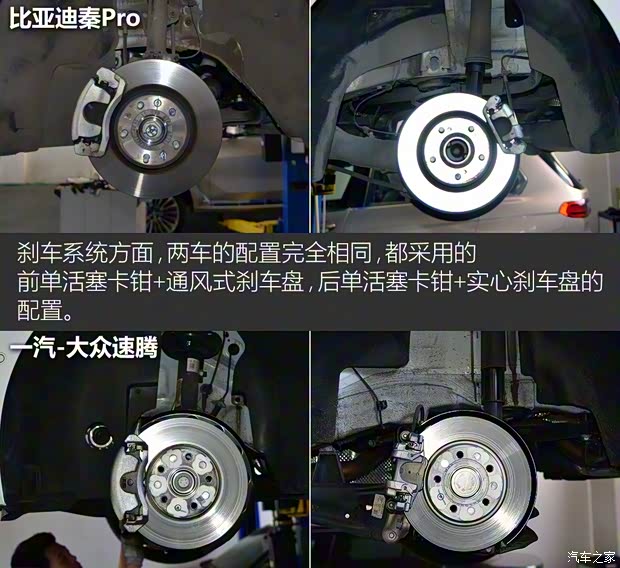 比亚迪秦Pro

刹车系统方面，两车的配置完全相同，都采用的前单活塞卡钳+通风式刹车盘，后单活塞卡钳+实心刹车盘的配置。

一汽-大众速腾

汽车之家