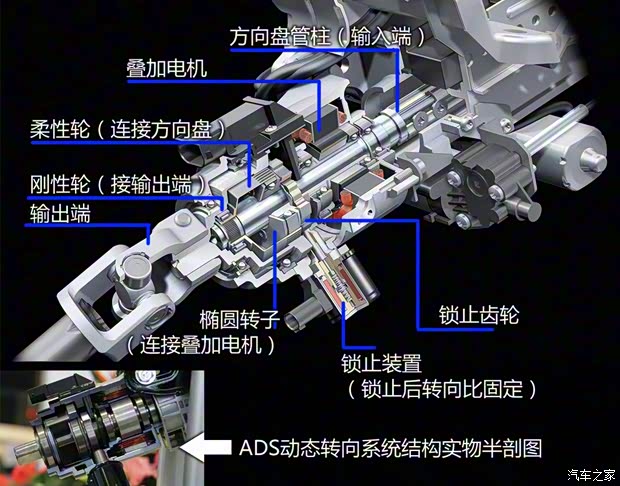 方向盘管柱（输入端）

叠加电机

柔性轮（连接方向盘）

刚性轮（接输出端）

输出端

椭圆转子
（连接叠加电机）

锁止齿轮

锁止装置
（锁止后转向比固定）

ADS动态转向系统结构实物半剖图

汽车之家