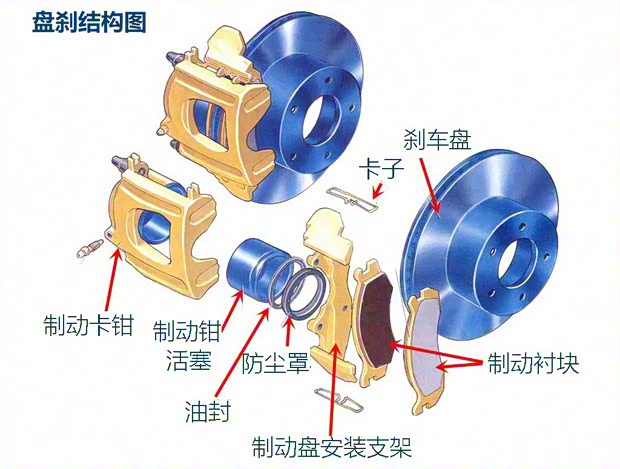 盘刹结构图

刹车盘

卡子

制动卡钳

制动钳活塞

防尘罩

制动衬块

油封

制动盘安装支架