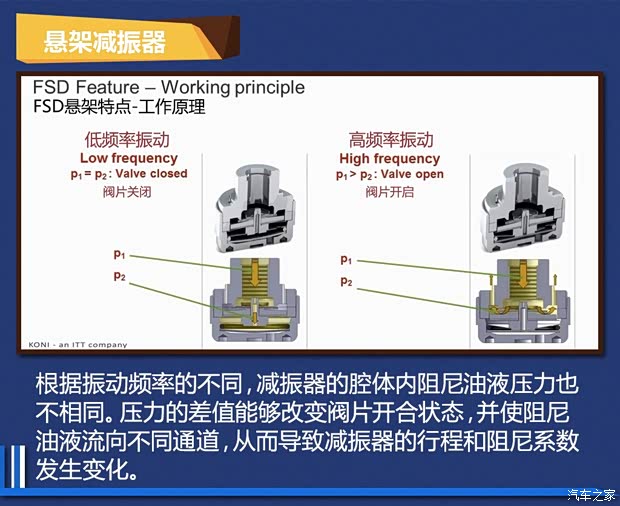 悬架减振器

FSD Feature – Working principle
FSD悬架特点-工作原理

低频率振动
Low frequency
$p_1 = p_2$ : Valve closed
阀片关闭

$p_1$
$p_2$

高频率振动
High frequency
$p_1 > p_2$ : Valve open
阀片开启

$p_1$
$p_2$

KONI - an ITT company

根据振动频率的不同，减振器的腔体内阻尼油液压力也不相同。压力的差值能够改变阀片开合状态，并使阻尼油液流向不同通道，从而导致减振器的行程和阻尼系数发生变化。

汽车之家