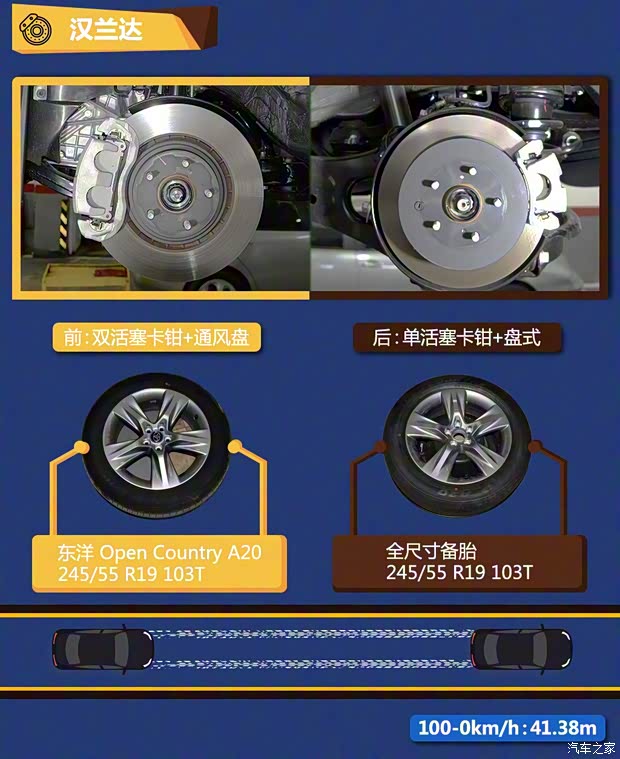 汉兰达

前:双活塞卡钳+通风盘

后:单活塞卡钳+盘式

东洋 Open Country A20
245/55 R19 103T

全尺寸备胎
245/55 R19 103T

100-0km/h:41.38m

汽车之家