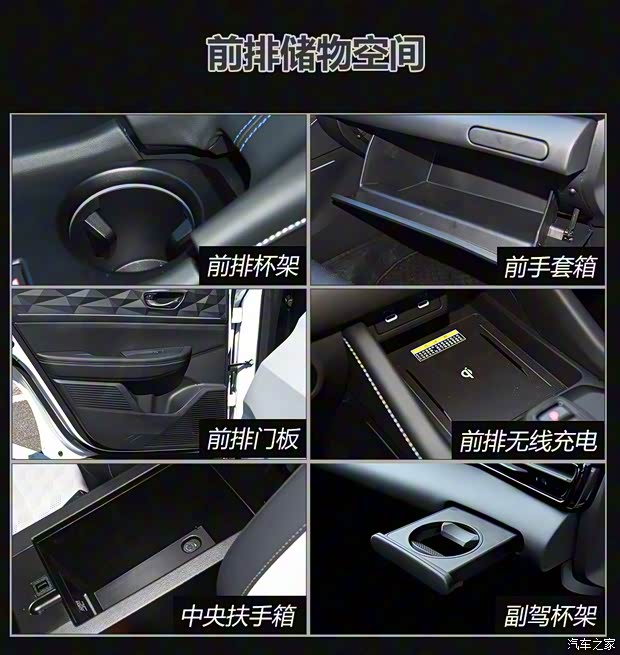 前排储物空间

前排杯架

前手套箱

前排门板

前排无线充电

中央扶手箱

副驾杯架

汽车之家