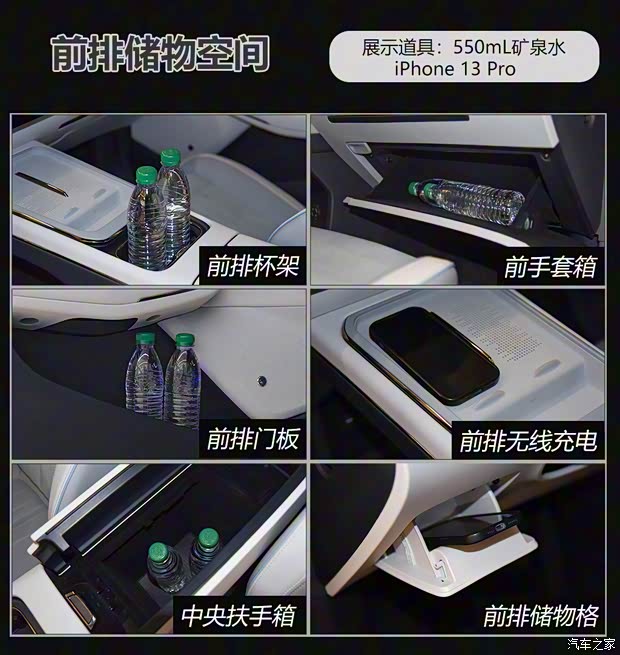 前排储物空间

展示道具：550mL矿泉水
iPhone 13 Pro

前排杯架

前手套箱

前排门板

前排无线充电

中央扶手箱

前排储物格

汽车之家