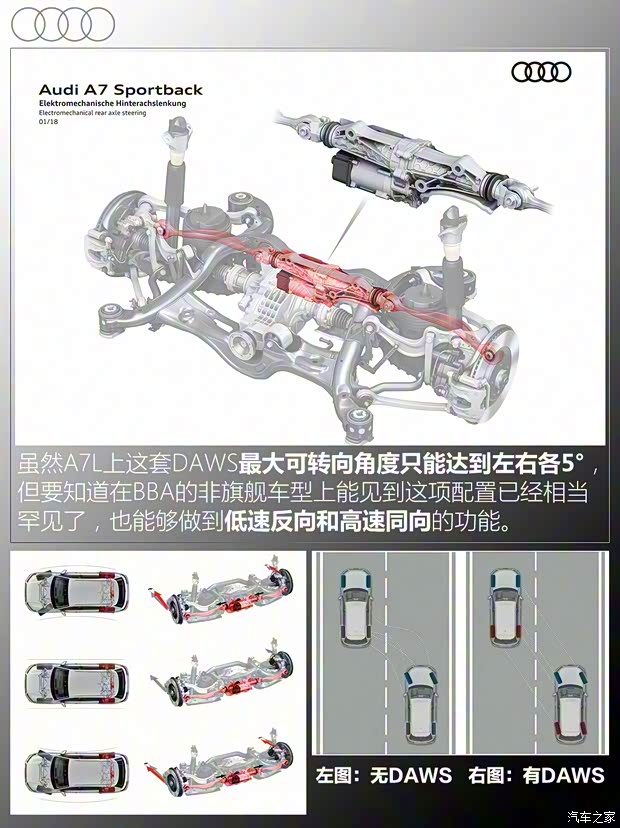 Audi A7 Sportback
Elektromechanische Hinterachslenkung
Electromechanical rear axle steering
01/18

虽然A7L上这套DAWS最大可转向角度只能达到左右各5°，但要知道在BBA的非旗舰车型上能见到这项配置已经相当罕见了，也能够做到低速反向和高速同向的功能。

左图：无DAWS 右图：有DAWS

汽车之家