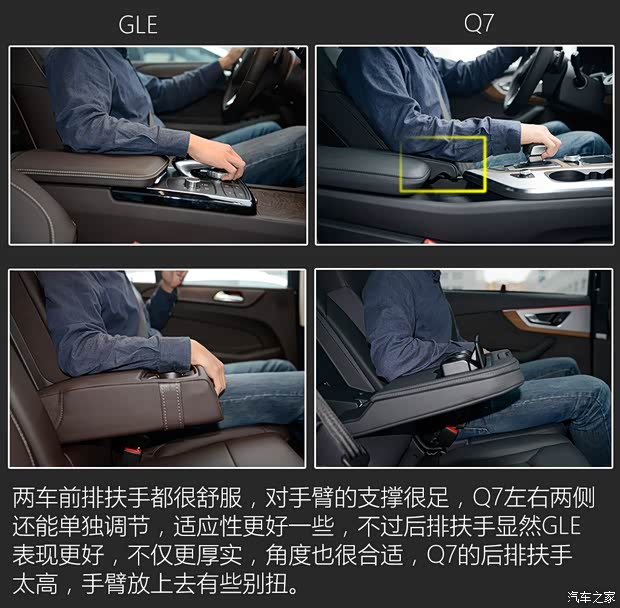 GLE

Q7

两车前排扶手都很舒服，对手臂的支撑很足，Q7左右两侧还能单独调节，适应性更好一些，不过后排扶手显然GLE表现更好，不仅更厚实，角度也很合适，Q7的后排扶手太高，手臂放上去有些别扭。

汽车之家