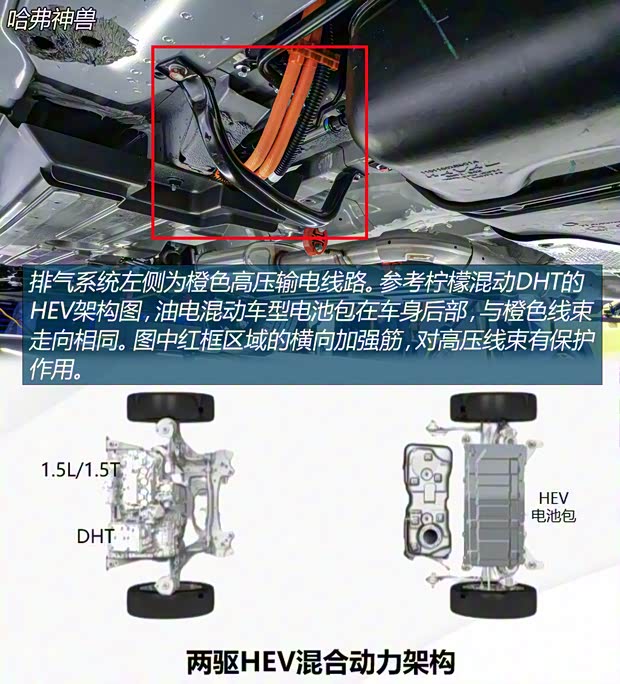 哈弗神兽

排气系统左侧为橙色高压输电线路。参考柠檬混动DHT的HEV架构图，油电混动车型电池包在车身后部，与橙色线束走向相同。图中红框区域的横向加强筋，对高压线束有保护作用。

1.5L/1.5T

DHT

HEV
电池包

两驱HEV混合动力架构