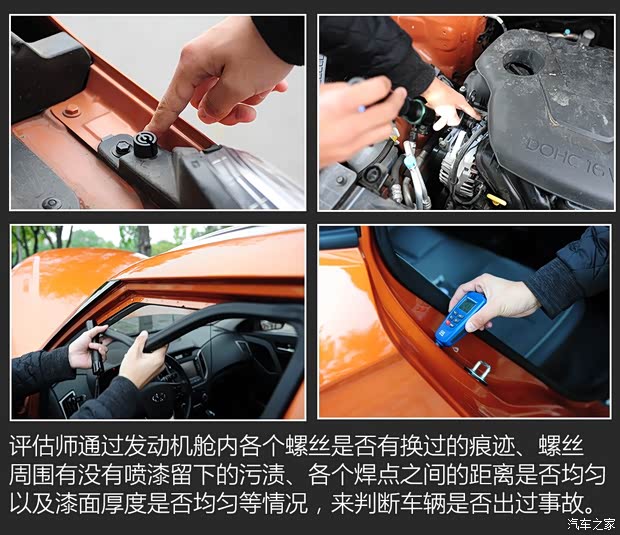 DOHC 16V

评估师通过发动机舱内各个螺丝是否有换过的痕迹、螺丝周围有没有喷漆留下的污渍、各个焊点之间的距离是否均匀以及漆面厚度是否均匀等情况，来判断车辆是否出过事故。

汽车之家