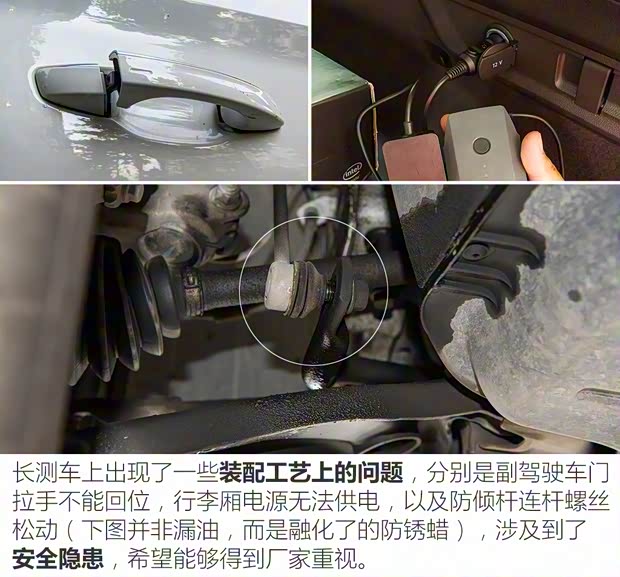 12 V

intel

长测车上出现了一些装配工艺上的问题，分别是副驾驶车门拉手不能回位，行李厢电源无法供电，以及防倾杆连杆螺丝松动（下图并非漏油，而是融化了的防锈蜡），涉及到了安全隐患，希望能够得到厂家重视。