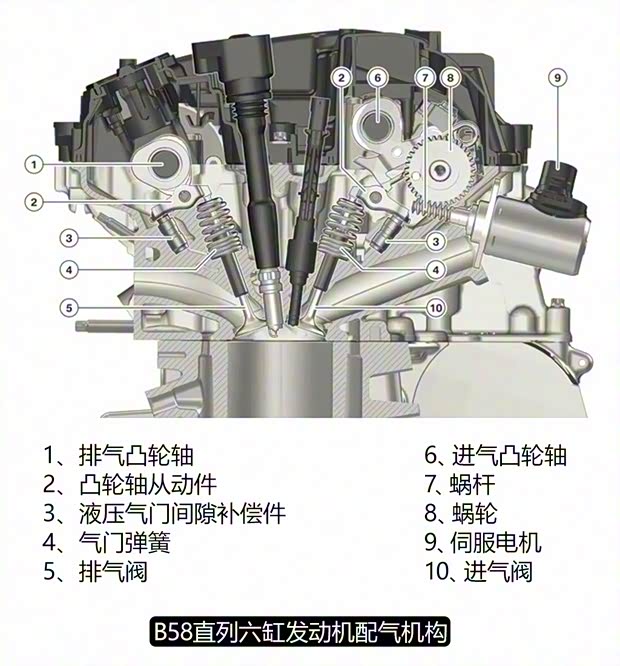 2
6
7
8
9
1
2
3
3
4
4
5
10

1、排气凸轮轴
2、凸轮轴从动件
3、液压气门间隙补偿件
4、气门弹簧
5、排气阀

6、进气凸轮轴
7、蜗杆
8、蜗轮
9、伺服电机
10、进气阀

B58直列六缸发动机配气机构