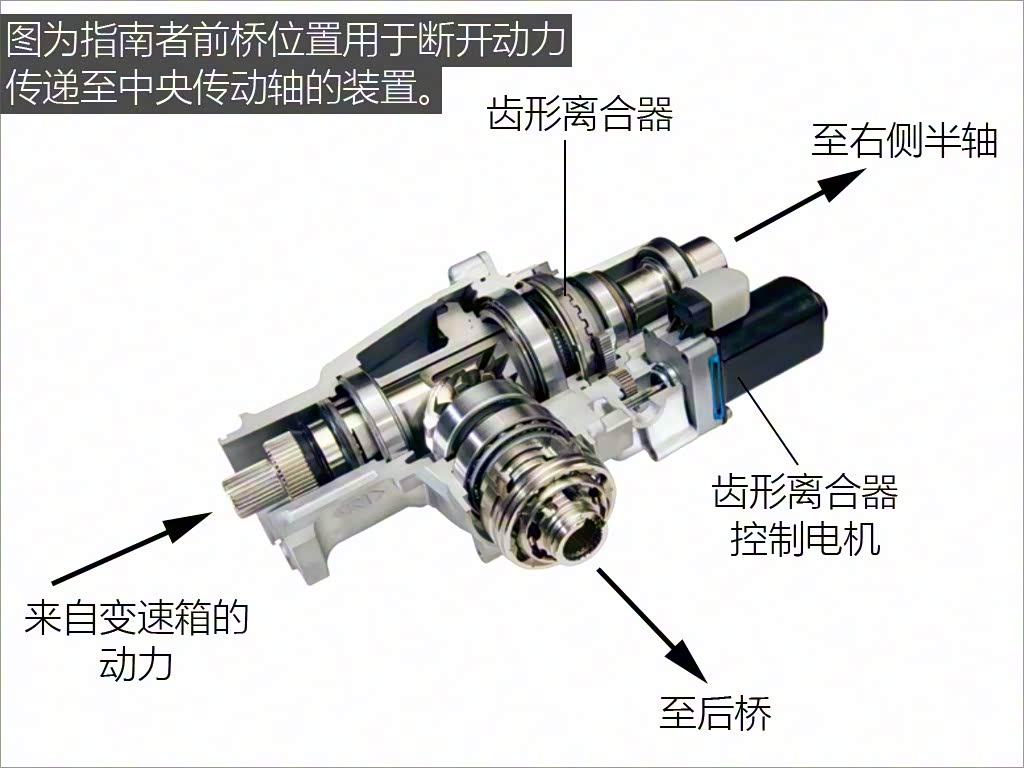 图为指南者前桥位置用于断开动力传递至中央传动轴的装置。

齿形离合器

至右侧半轴

齿形离合器控制电机

来自变速箱的动力

至后桥