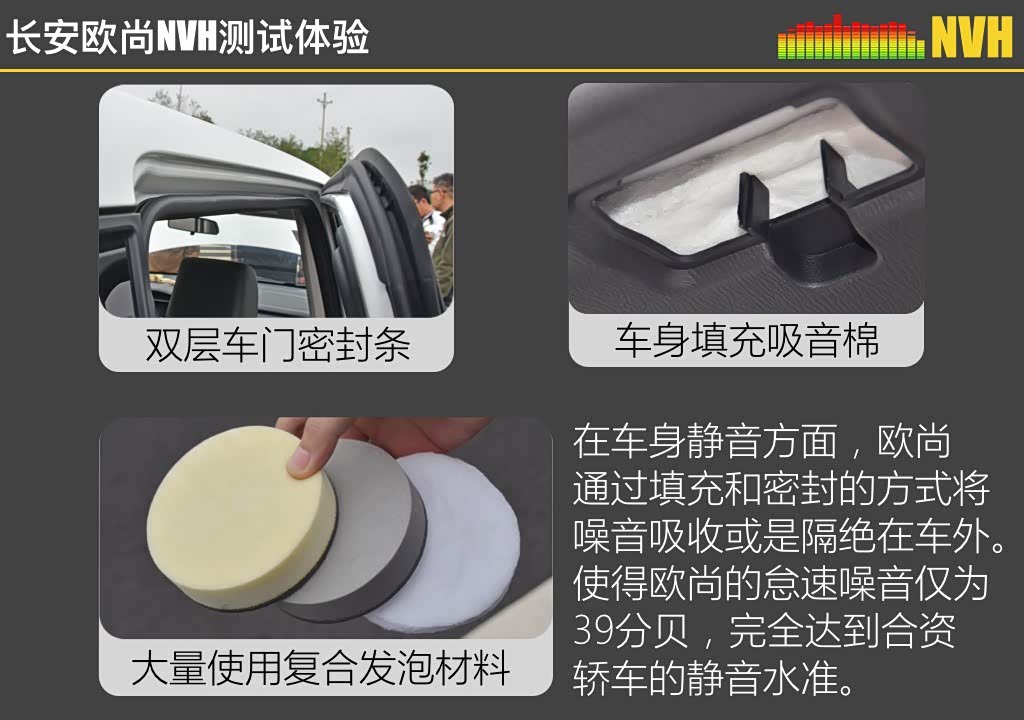 长安欧尚NVH测试体验

NVH

双层车门密封条

车身填充吸音棉

大量使用复合发泡材料

在车身静音方面，欧尚通过填充和密封的方式将噪音吸收或是隔绝在车外。使得欧尚的怠速噪音仅为39分贝，完全达到合资轿车的静音水准。