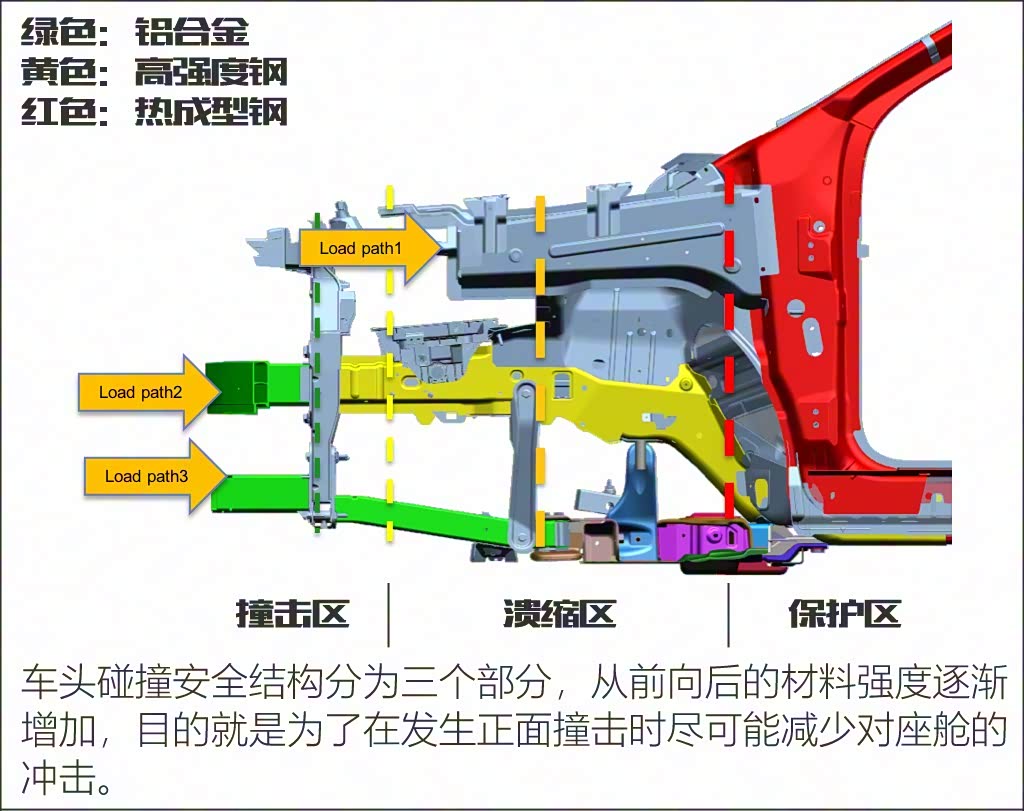 绿色：铝合金
黄色：高强度钢
红色：热成型钢

Load path1

Load path2

Load path3

撞击区

溃缩区

保护区

车头碰撞安全结构分为三个部分，从前向后的材料强度逐渐增加，目的就是为了在发生正面撞击时尽可能减少对座舱的冲击。