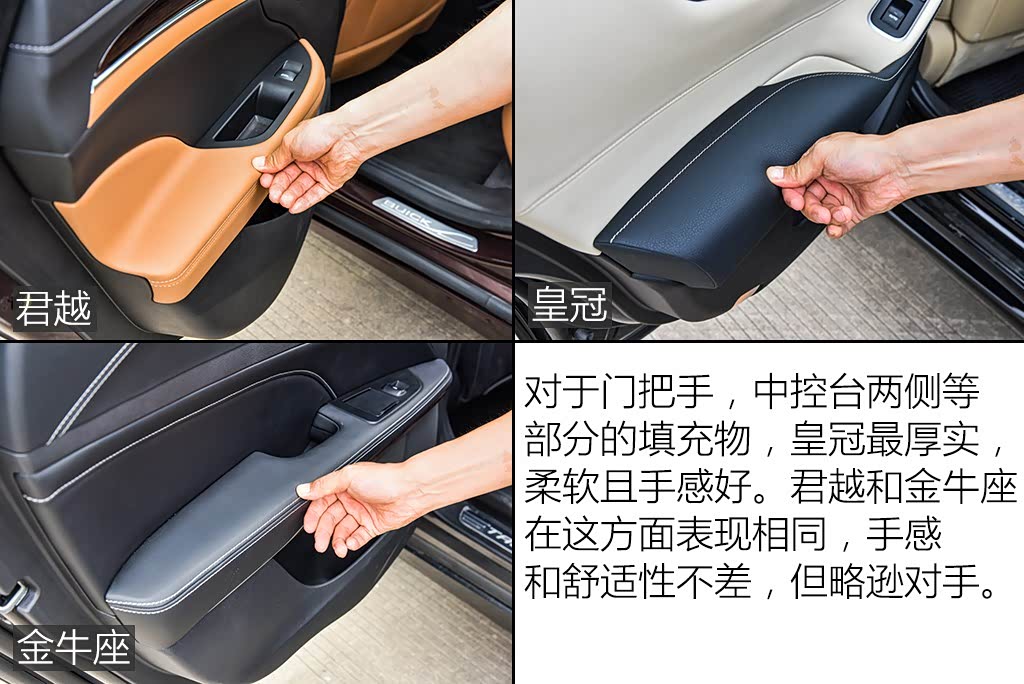 BUICK

君越

皇冠

金牛座

对于门把手，中控台两侧等部分的填充物，皇冠最厚实，柔软且手感好。君越和金牛座在这方面表现相同，手感和舒适性不差，但略逊对手。