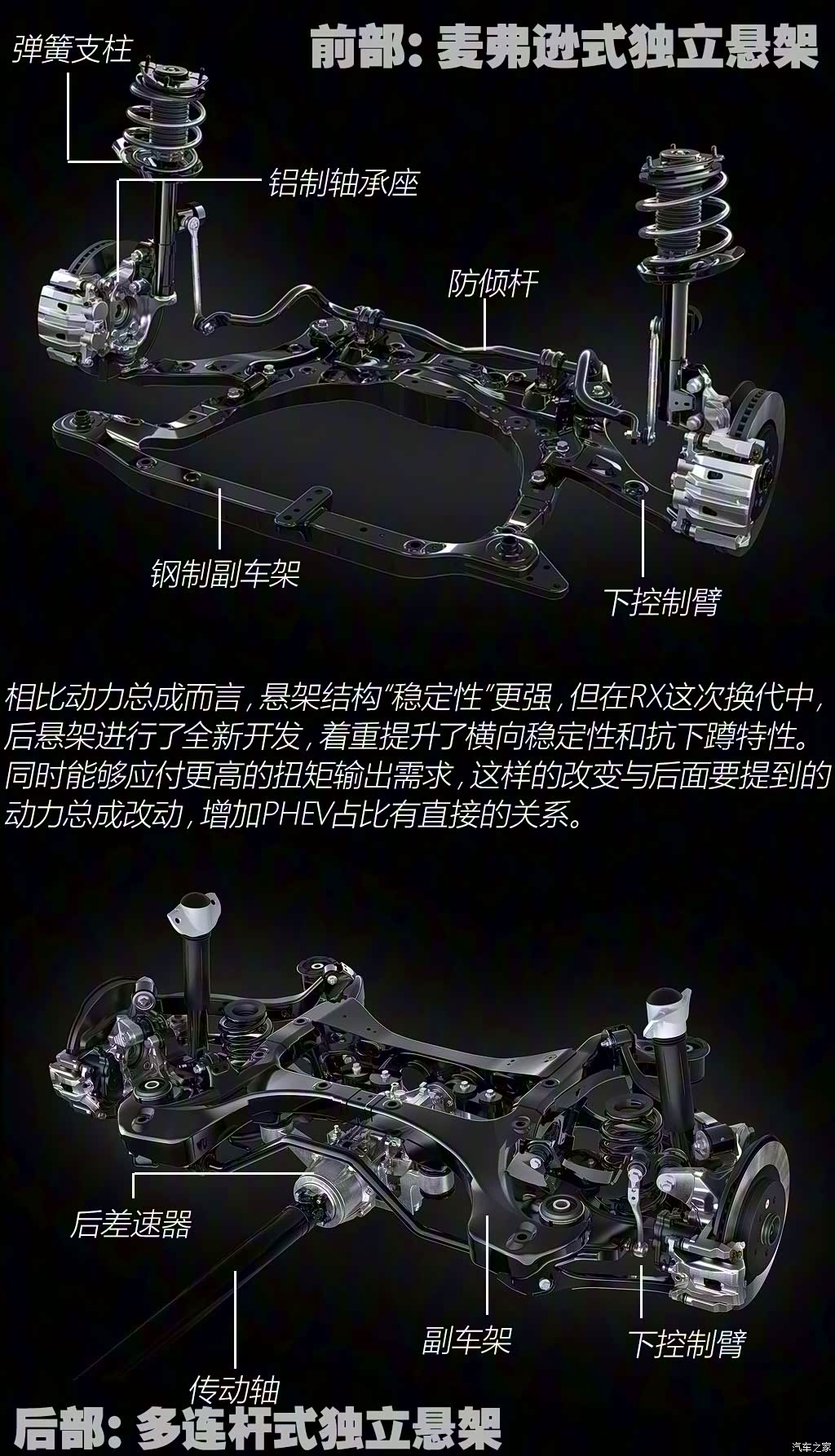 弹簧支柱

前部：麦弗逊式独立悬架

铝制轴承座

防倾杆

钢制副车架

下控制臂

相比动力总成而言，悬架结构“稳定性”更强，但在RX这次换代中，后悬架进行了全新开发，着重提升了横向稳定性和抗下蹲特性。同时能够应付更高的扭矩输出需求，这样的改变与后面要提到的动力总成改动，增加PHEV占比有直接的关系。

后差速器

副车架

下控制臂

传动轴

后部：多连杆式独立悬架

汽车之家