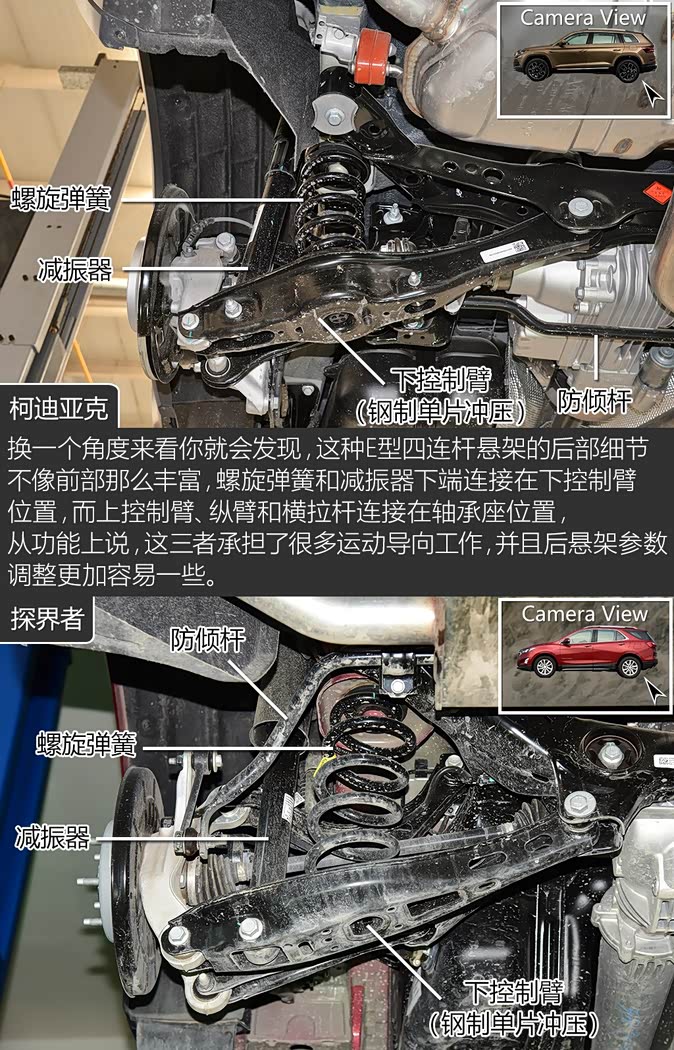 Camera View

螺旋弹簧

减振器

下控制臂
(钢制单片冲压)

防倾杆

柯迪亚克

换一个角度来看你就会发现，这种E型四连杆悬架的后部细节不像前部那么丰富，螺旋弹簧和减振器下端连接在下控制臂位置，而上控制臂、纵臂和横拉杆连接在轴承座位置，从功能上说，这三者承担了很多运动导向工作，并且后悬架参数调整更加容易一些。

探界者

Camera View

防倾杆

螺旋弹簧

减振器

下控制臂
(钢制单片冲压)